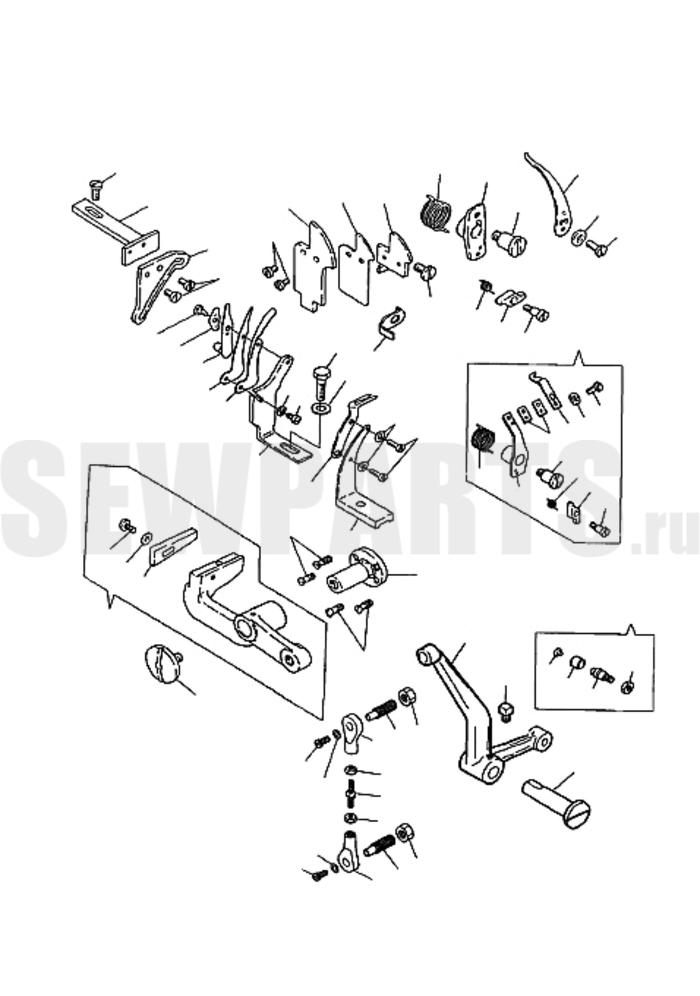 SEWPARTS.ru