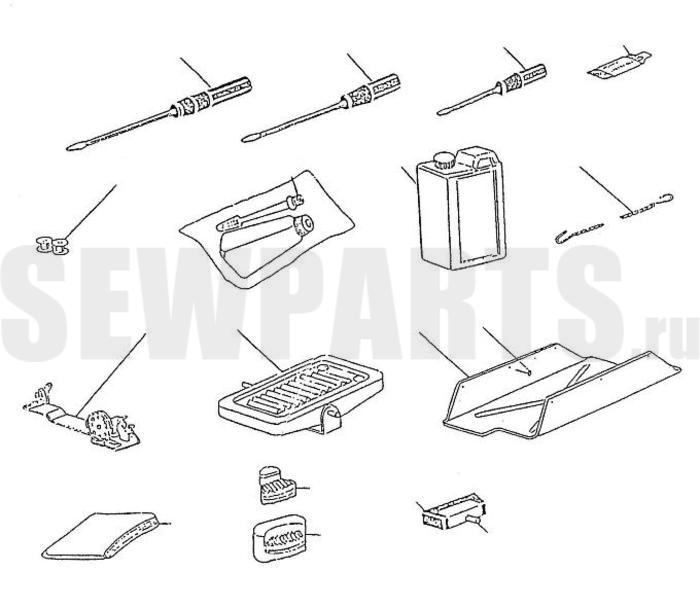 SEWPARTS.ru