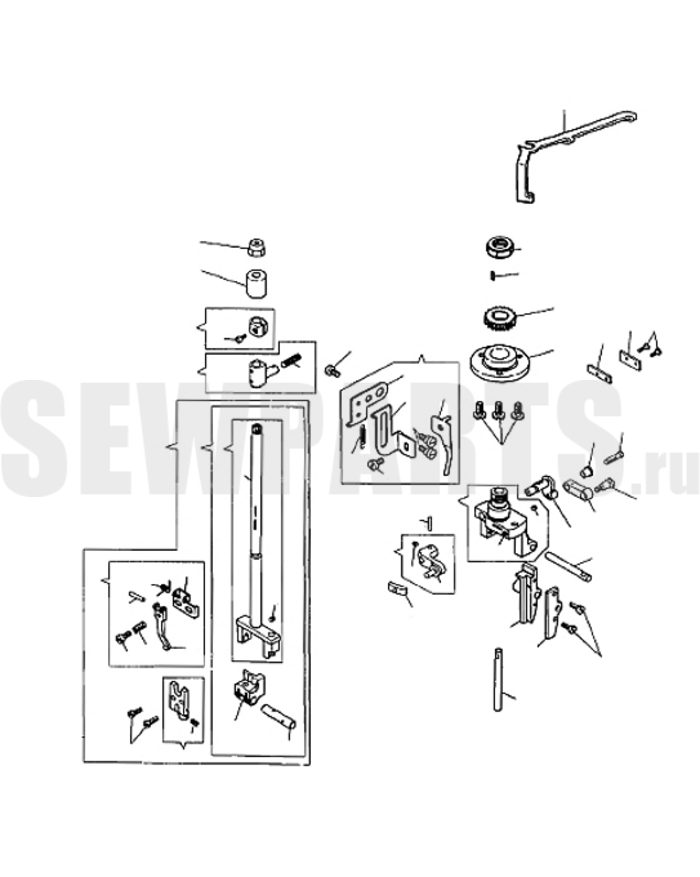 SEWPARTS.ru