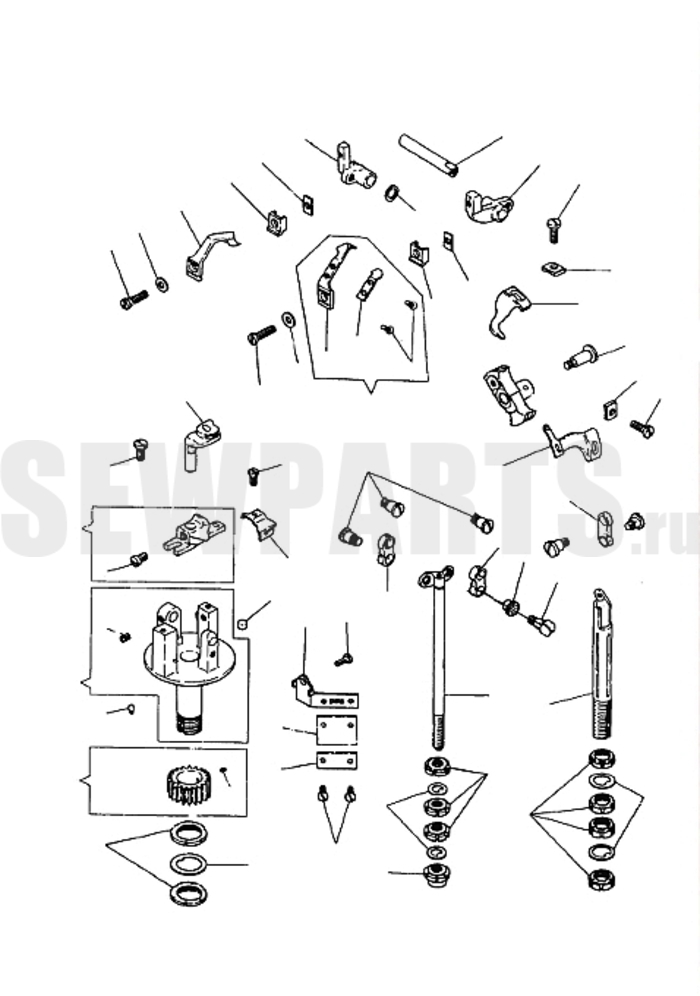 SEWPARTS.ru