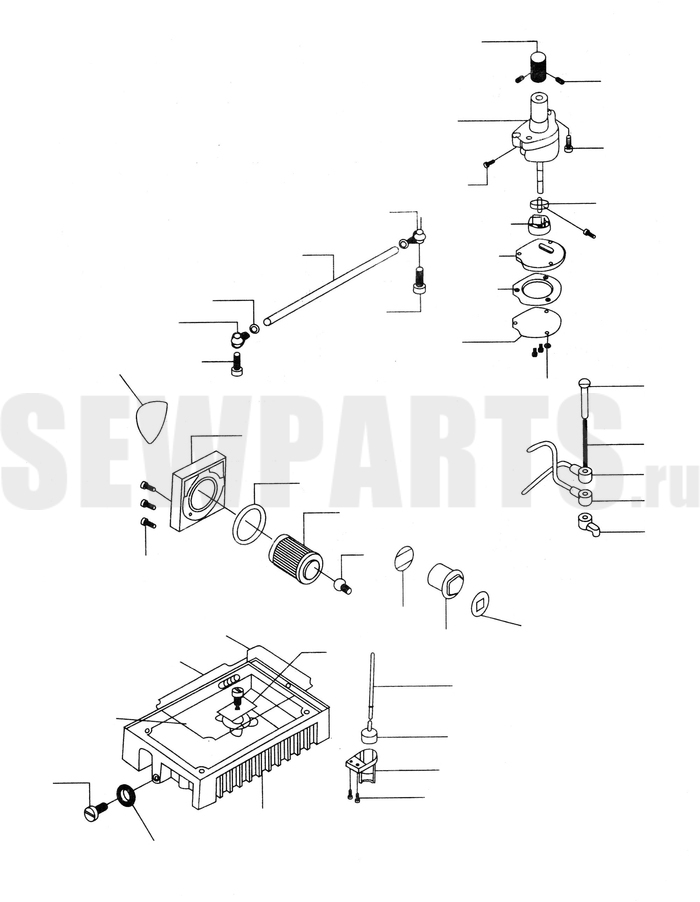 SEWPARTS.ru