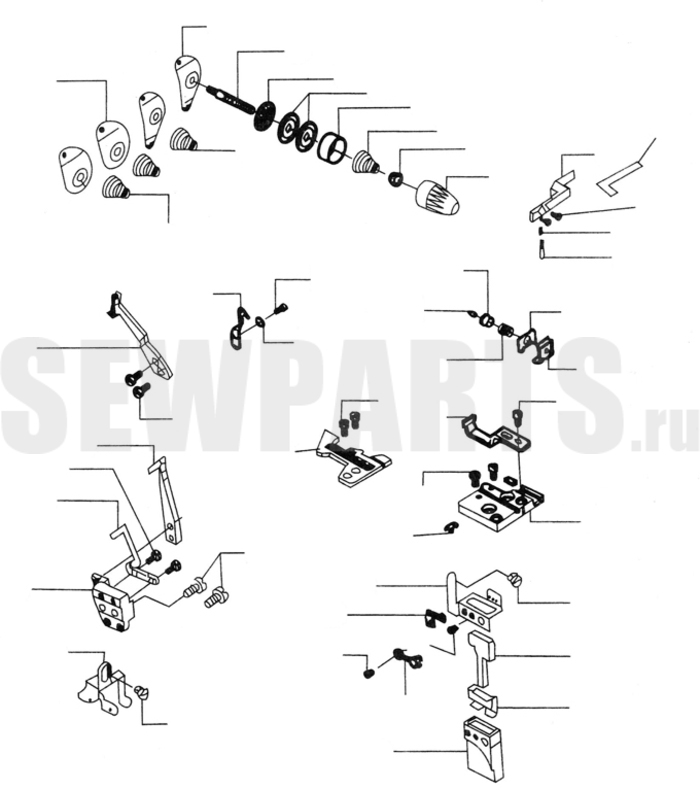 SEWPARTS.ru