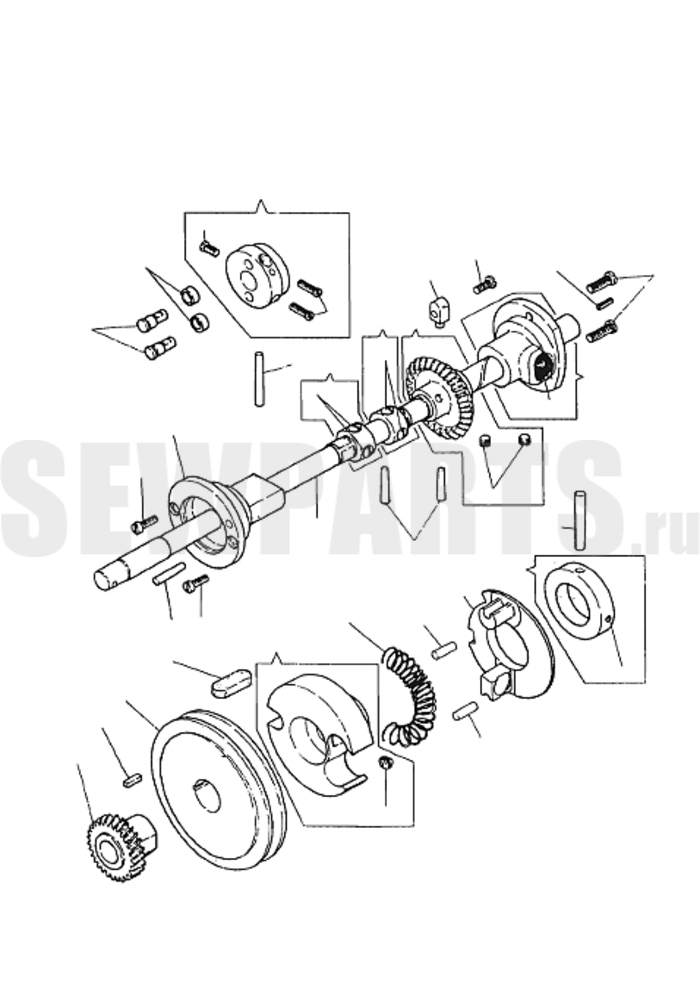 SEWPARTS.ru