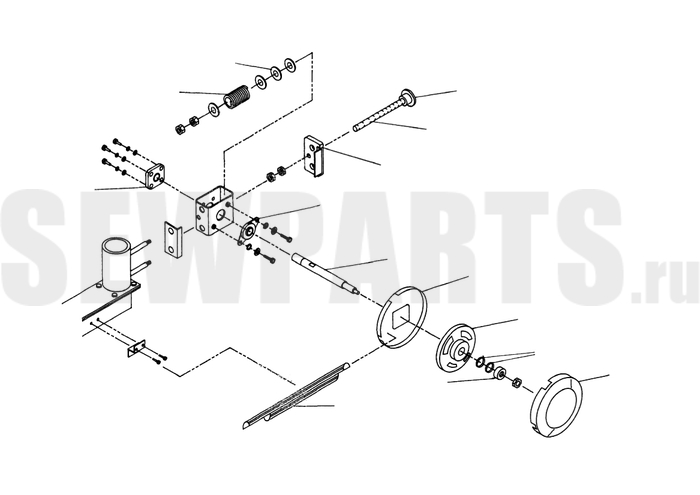 SEWPARTS.ru