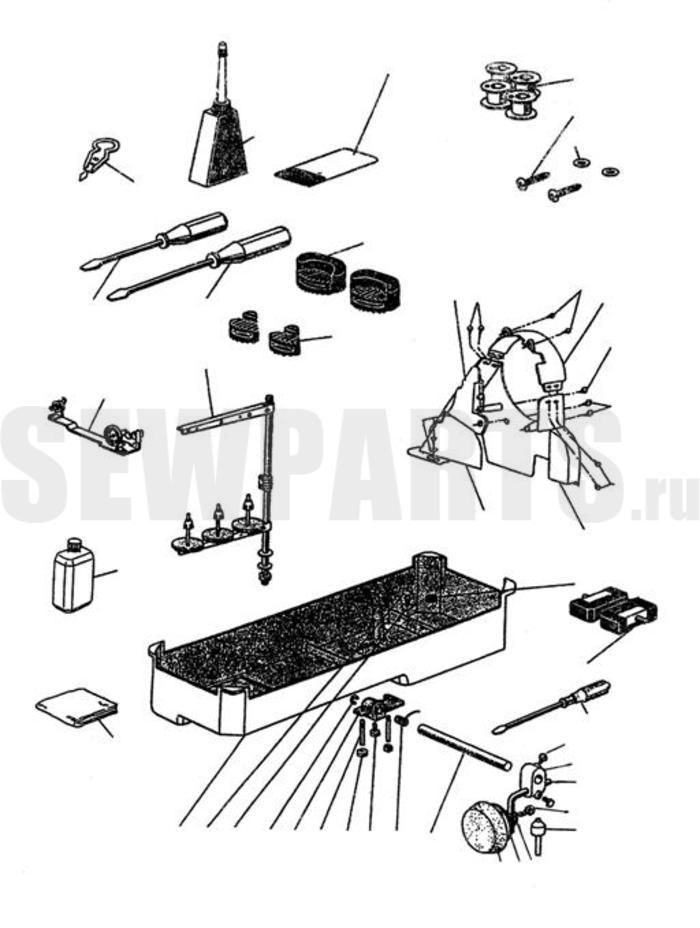 SEWPARTS.ru