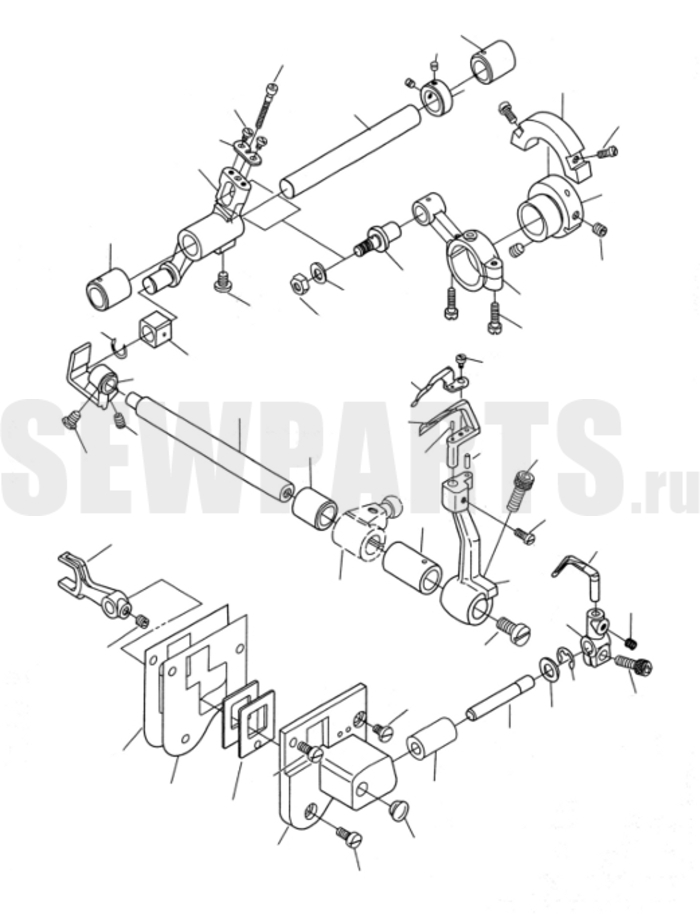 SEWPARTS.ru