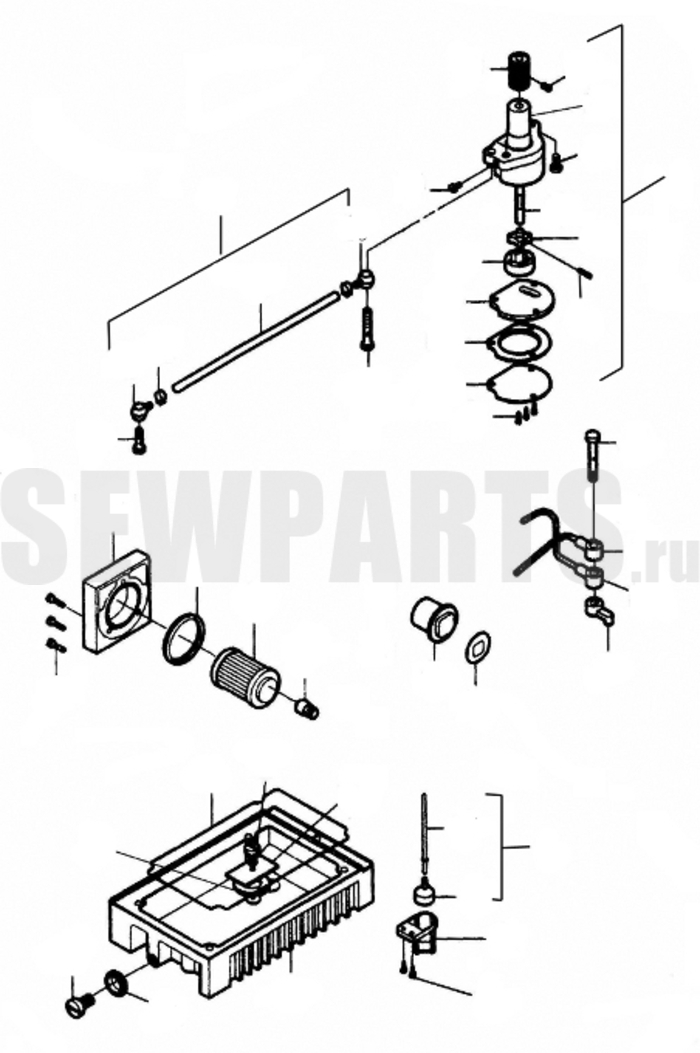 SEWPARTS.ru