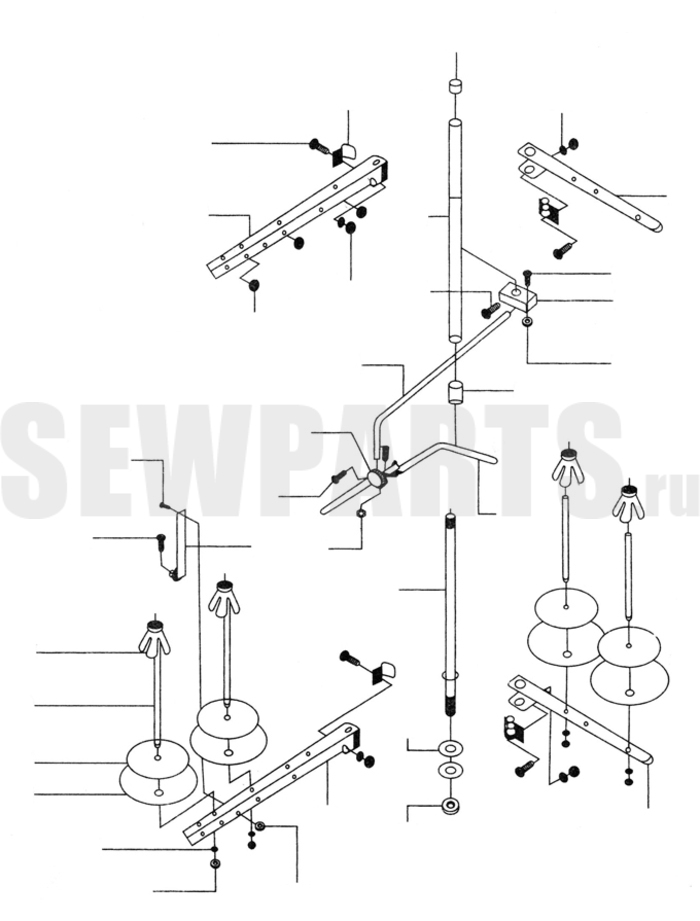 SEWPARTS.ru