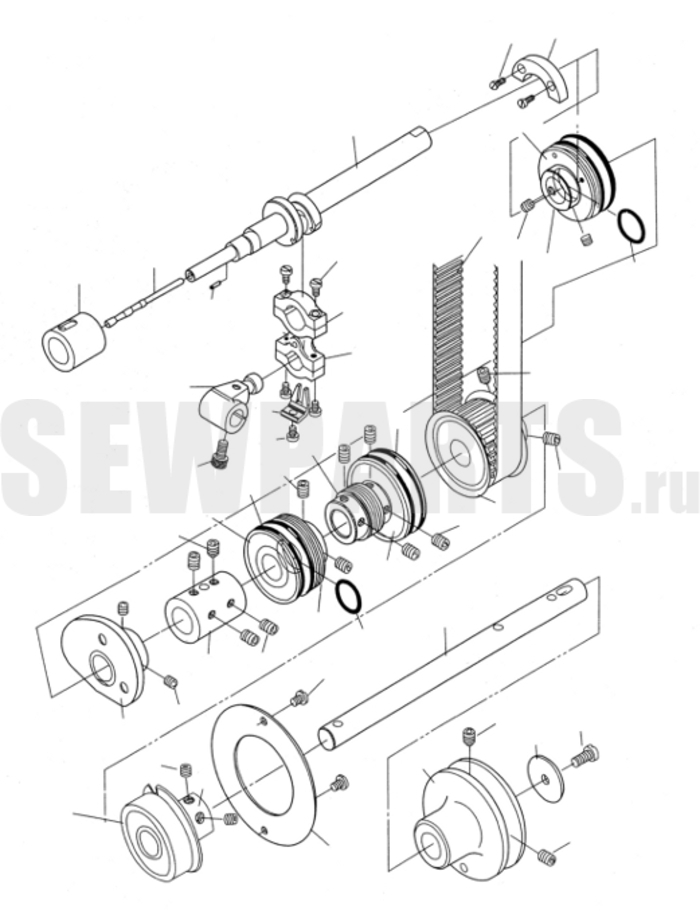 SEWPARTS.ru