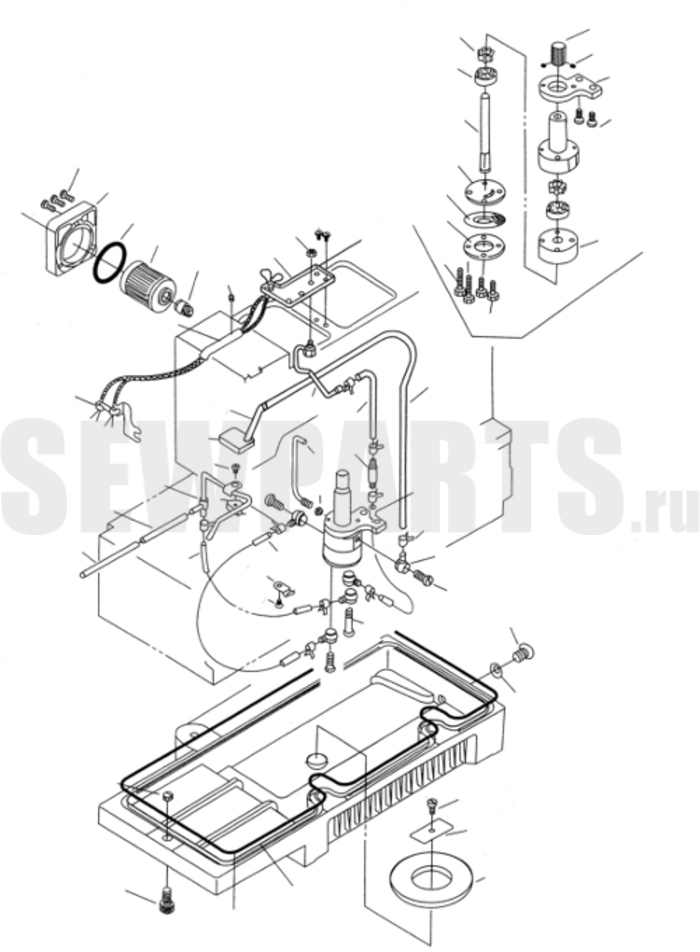 SEWPARTS.ru