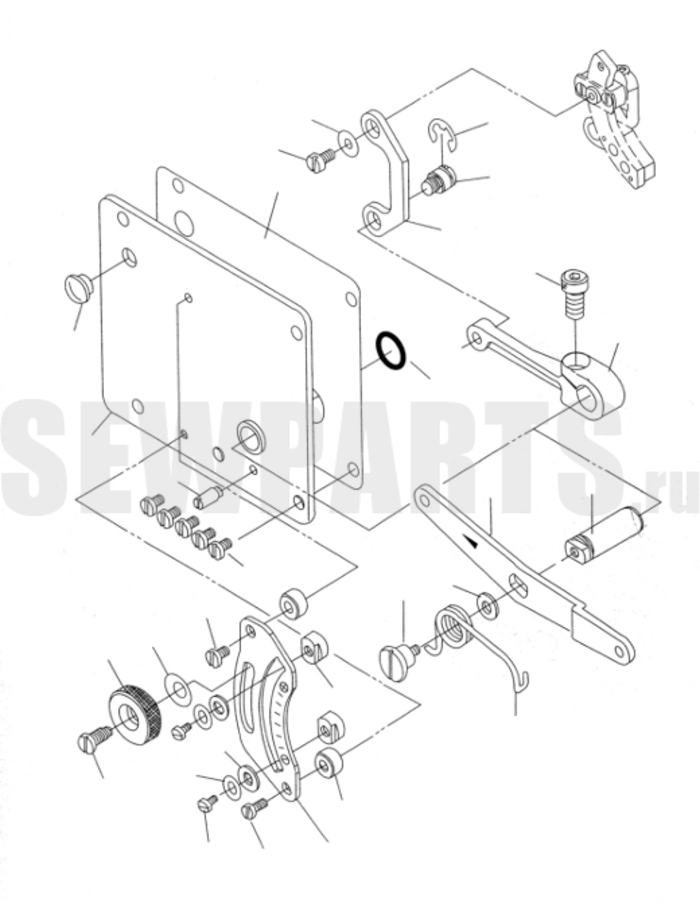 SEWPARTS.ru