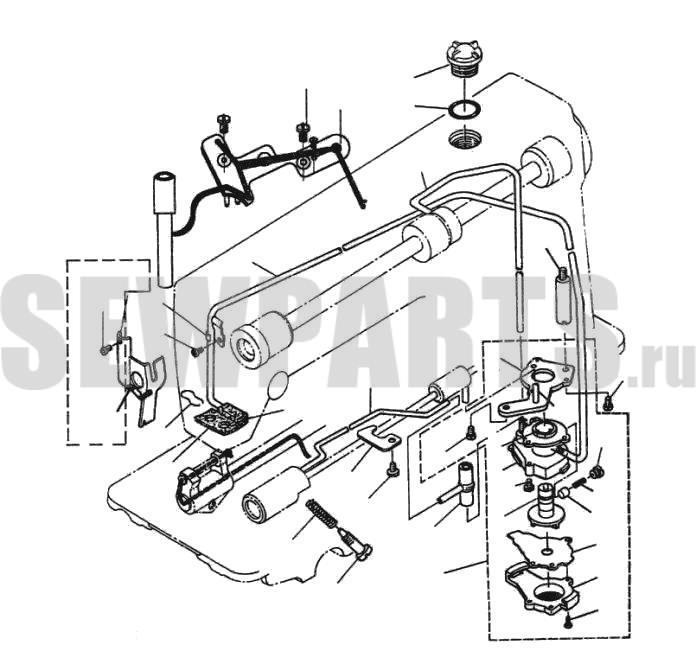 SEWPARTS.ru