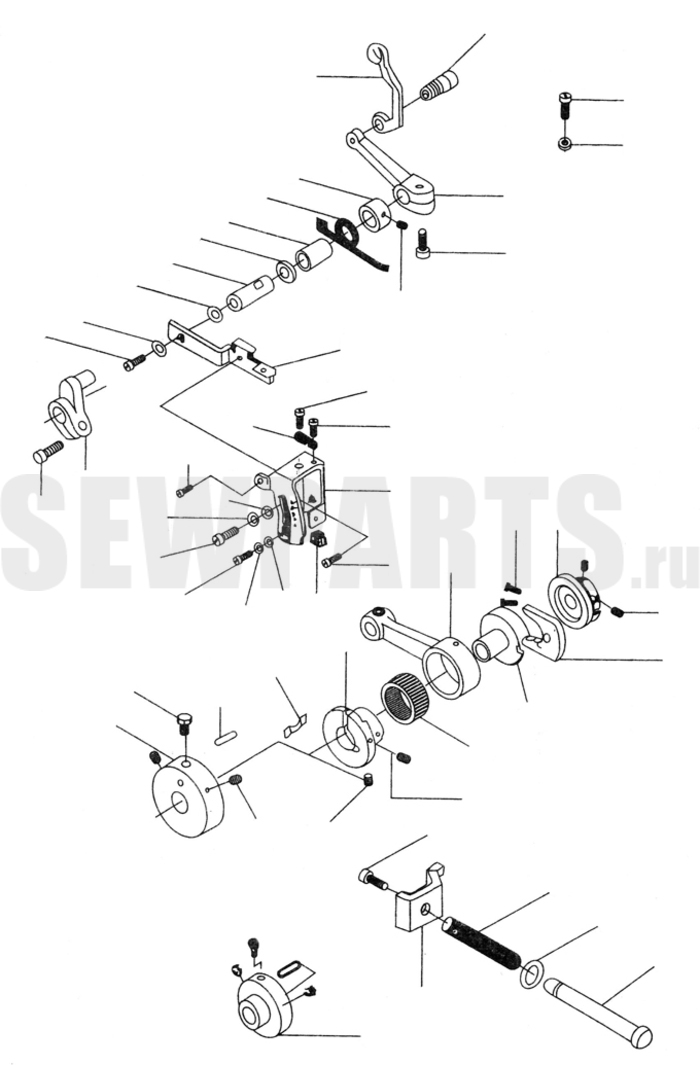 SEWPARTS.ru