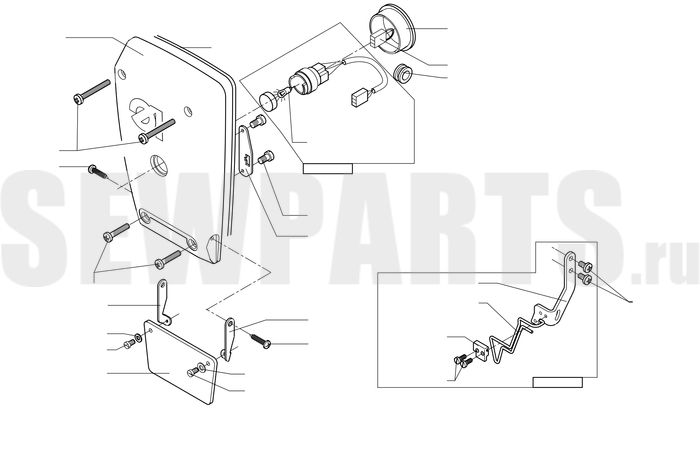 SEWPARTS.ru