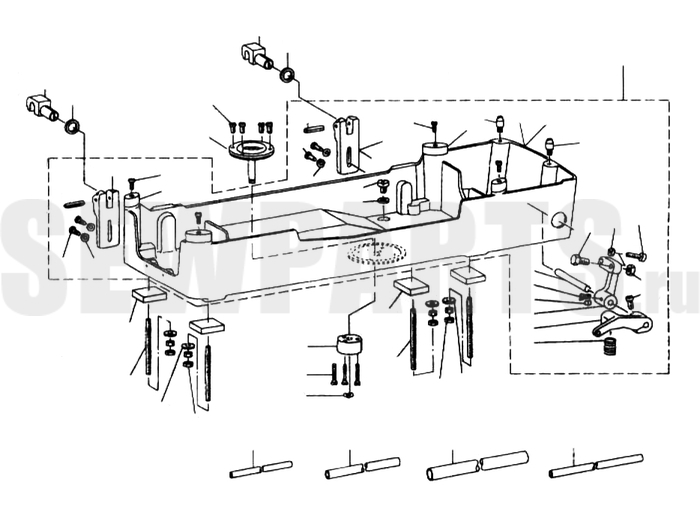 SEWPARTS.ru