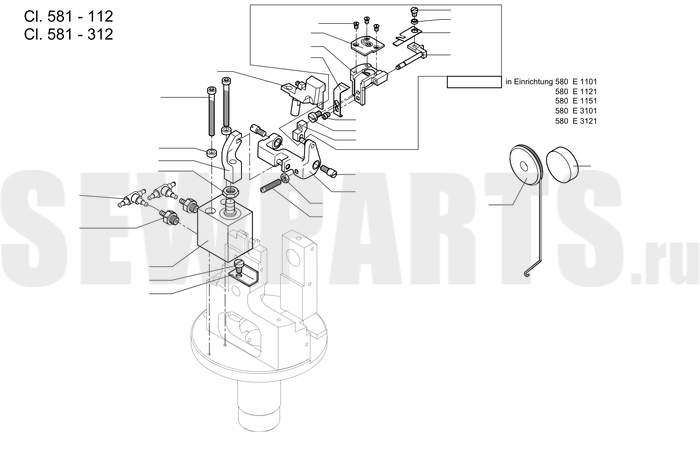 Cl. 581 - 112
Cl. 581 - 312

in Einrichtung 580 E 1101
580 E 1121
580 E 1151
580 E 3101
580 E 3121

SEWPARTS.ru