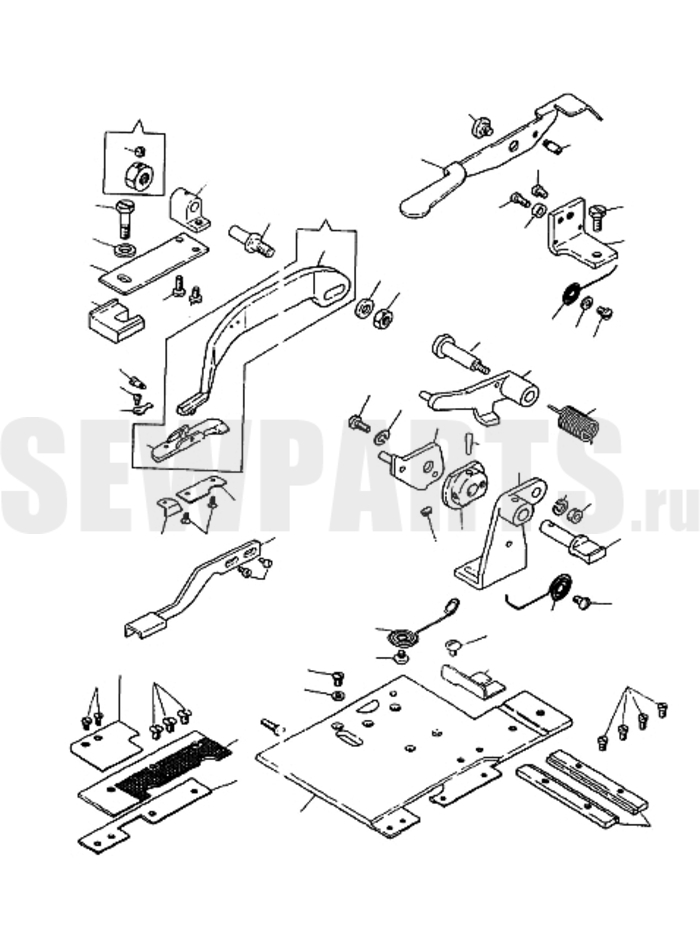 SEWPARTS.ru