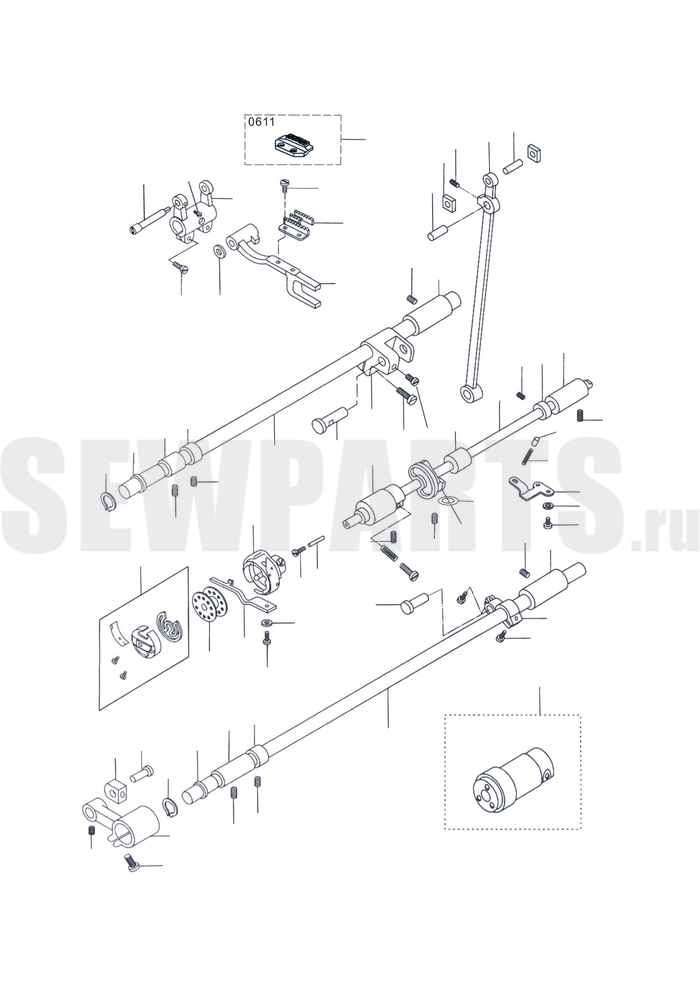 0611

SEWPARTS.ru