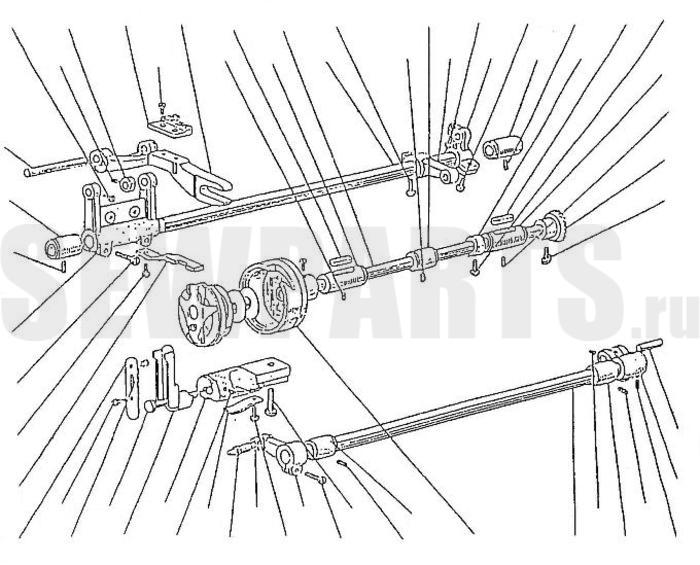 SEWPARTS.ru