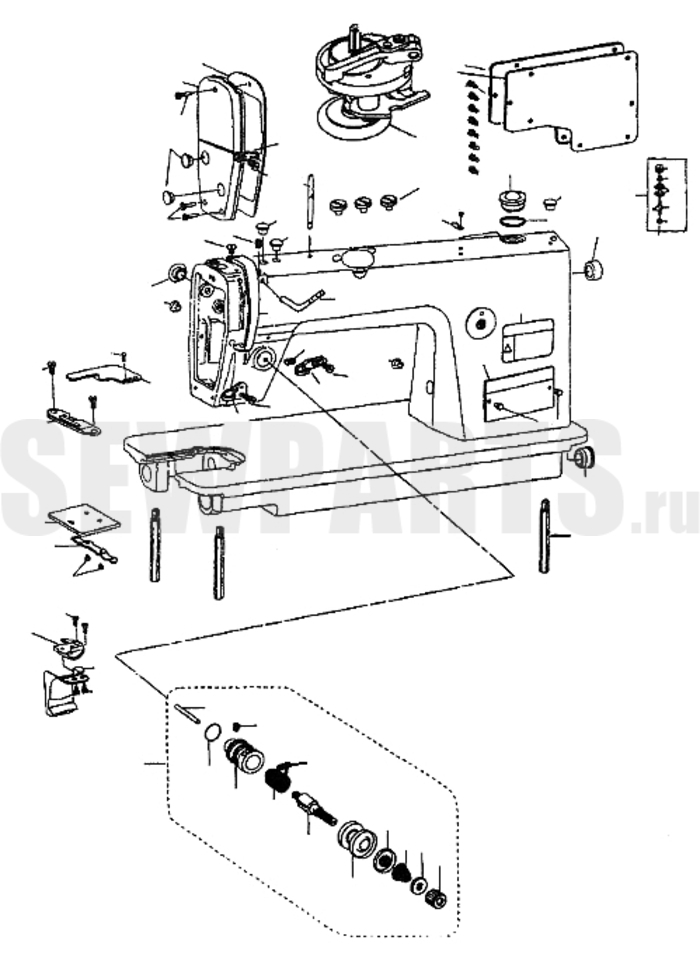 SEWPARTS.ru