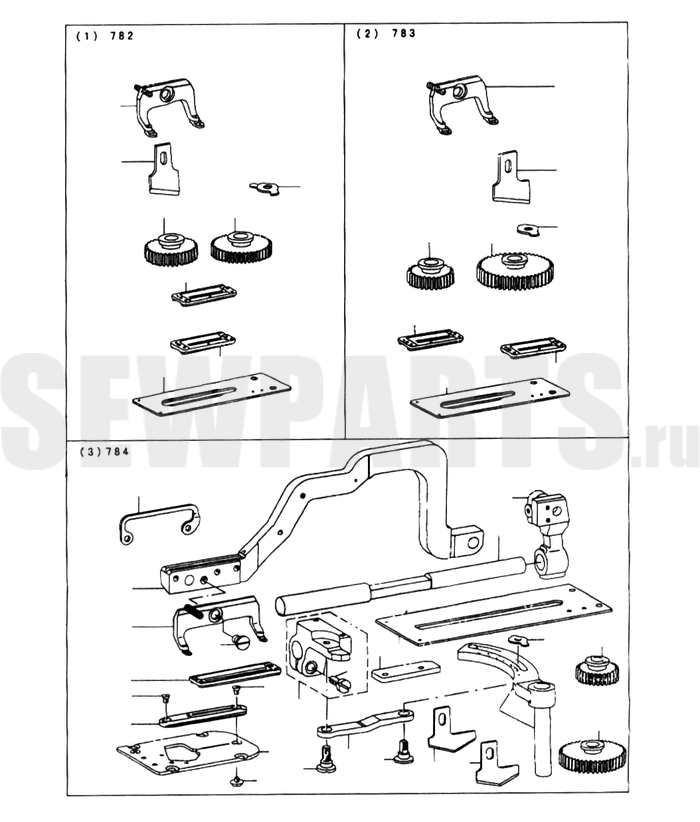 (1) 782

(2) 783

(3) 784

SEWPARTS.ru