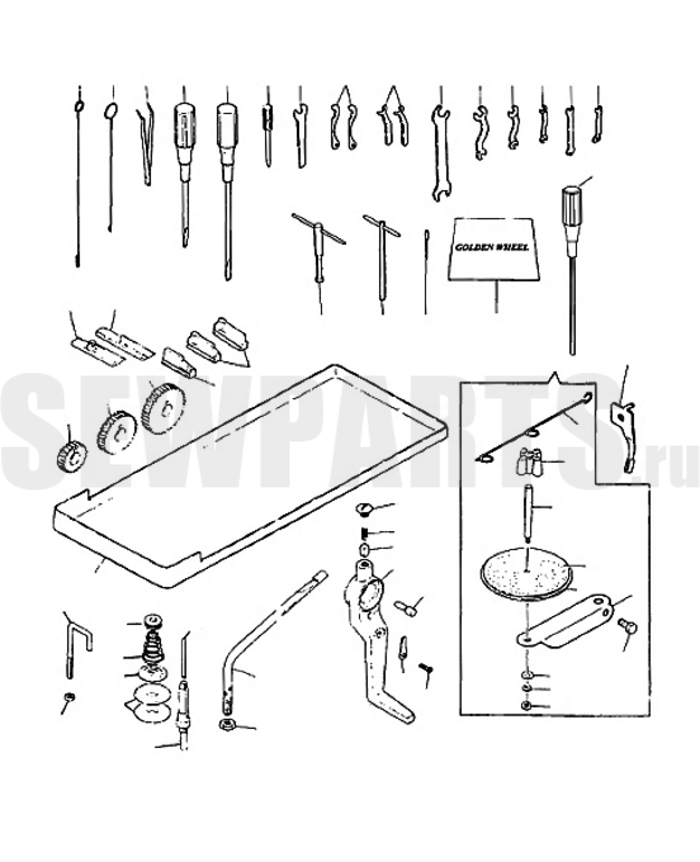 GOLDEN WHEEL

SEWPARTS.ru