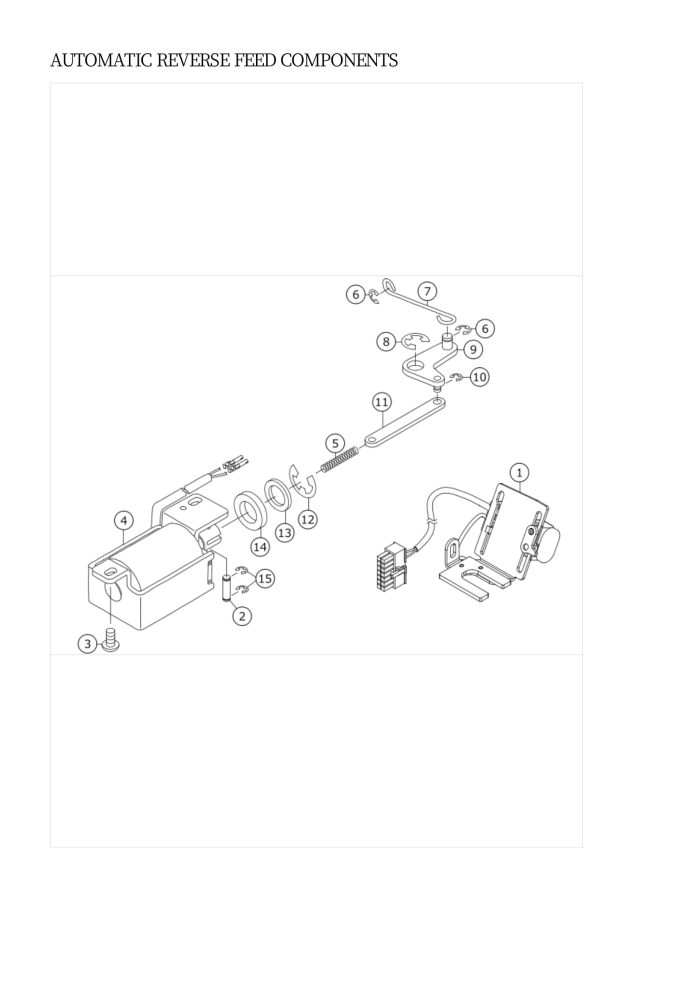 AUTOMATIC REVERSE FEED COMPONENTS

6
7
6
8
9
10
11
5
1
4
14
13
12
15
2
3