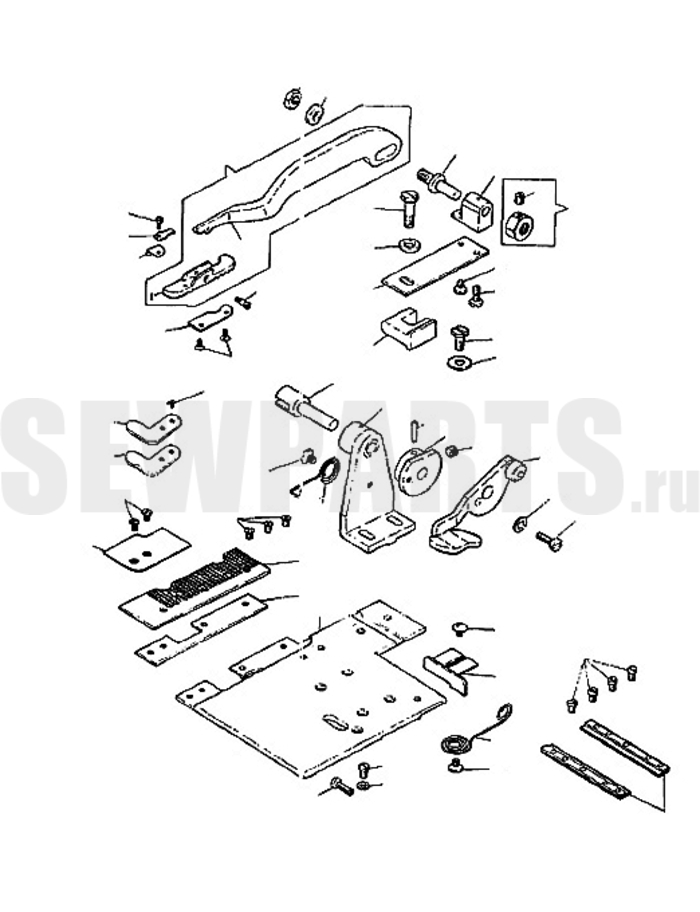 SEWPARTS.ru