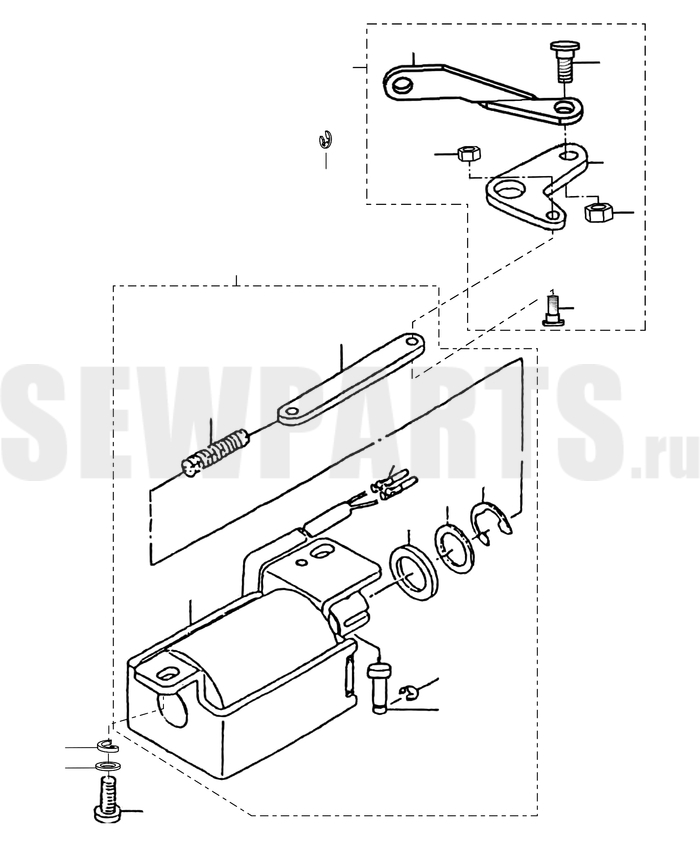 SEWPARTS.ru