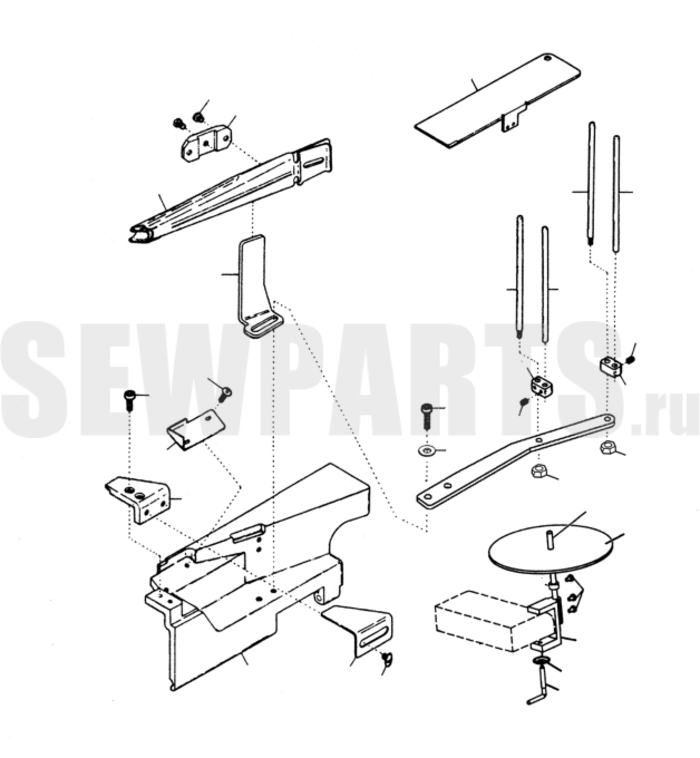 SEWPARTS.ru