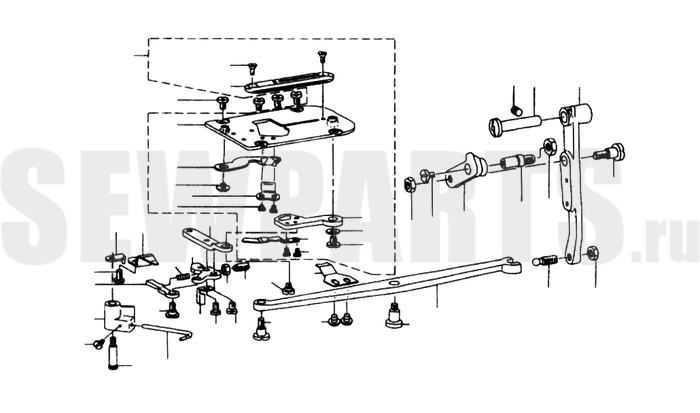 SEWPARTS.ru