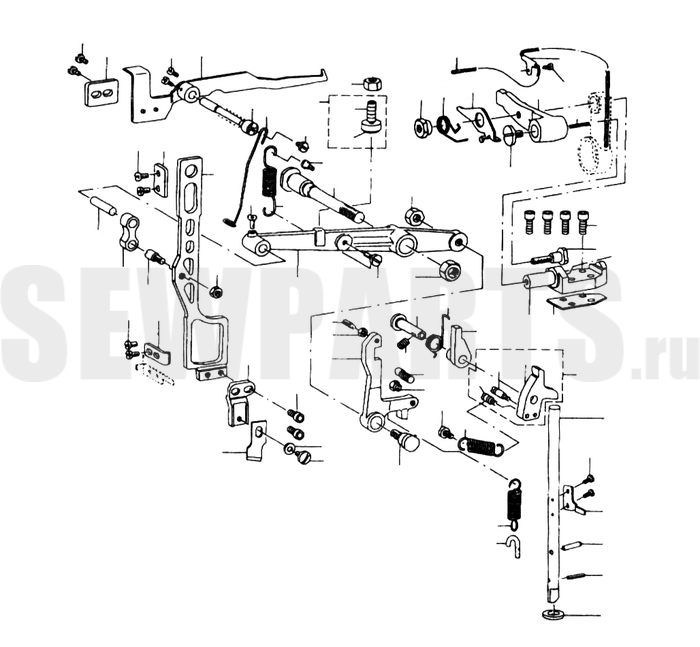 SEWPARTS.ru