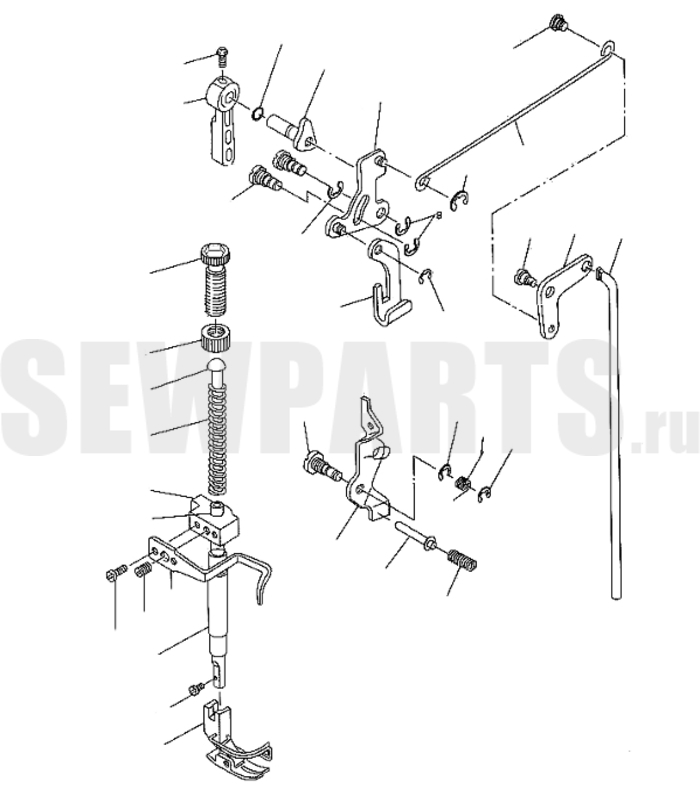 SEWPARTS.ru