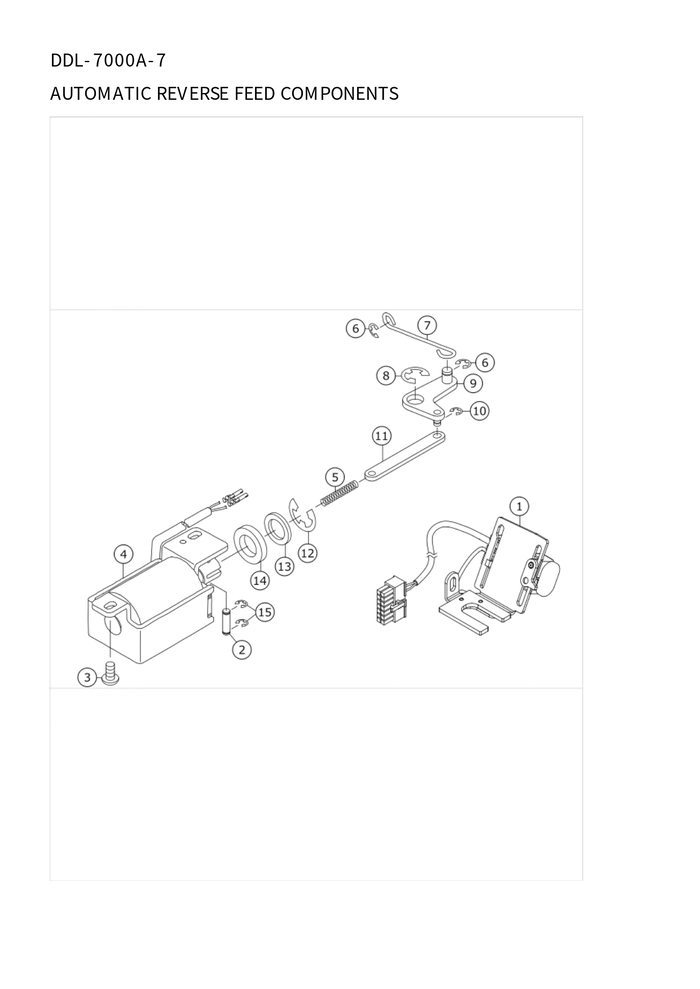 DDL-7000A-7

AUTOMATIC REVERSE FEED COMPONENTS

6
7
6
8
9
10
11
5
1
4
14
13
12
15
2
3