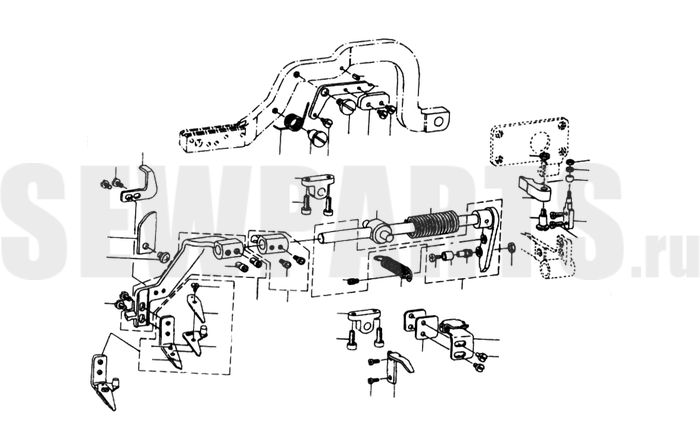 SEWPARTS.ru