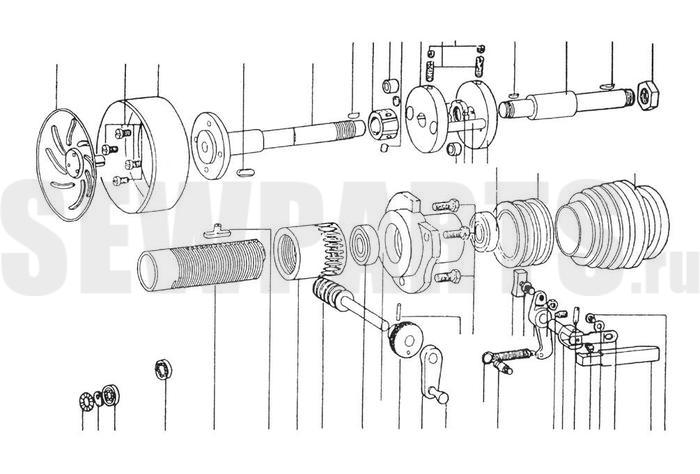 SEWPARTS.ru