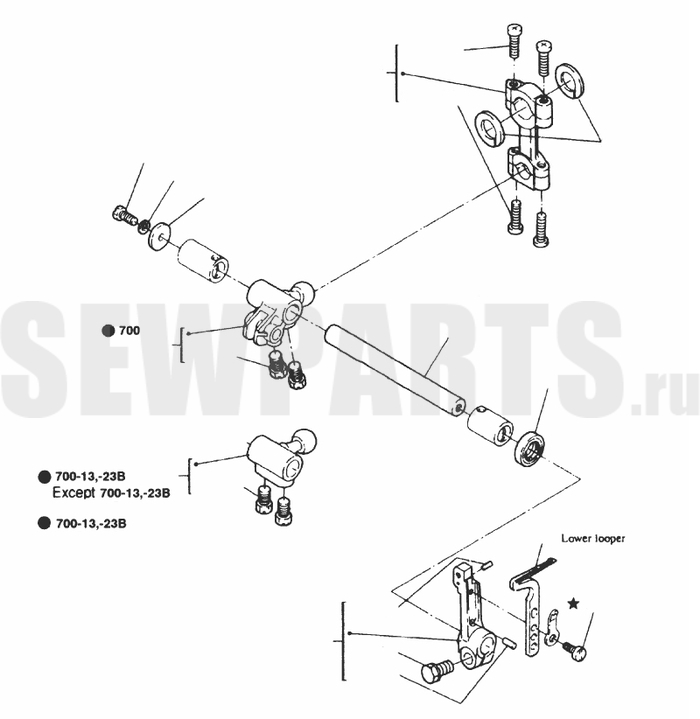 SEWPARTS.ru

● 700

● 700-13,-23B
Except 700-13,-23B

● 700-13,-23B

Lower looper

★