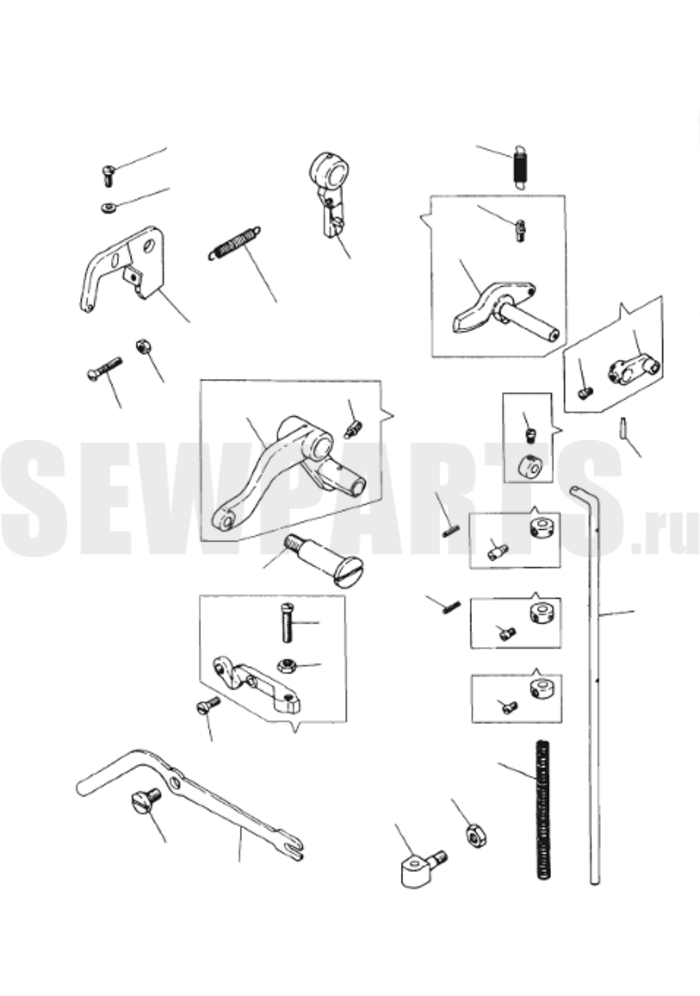 SEWPARTS.ru