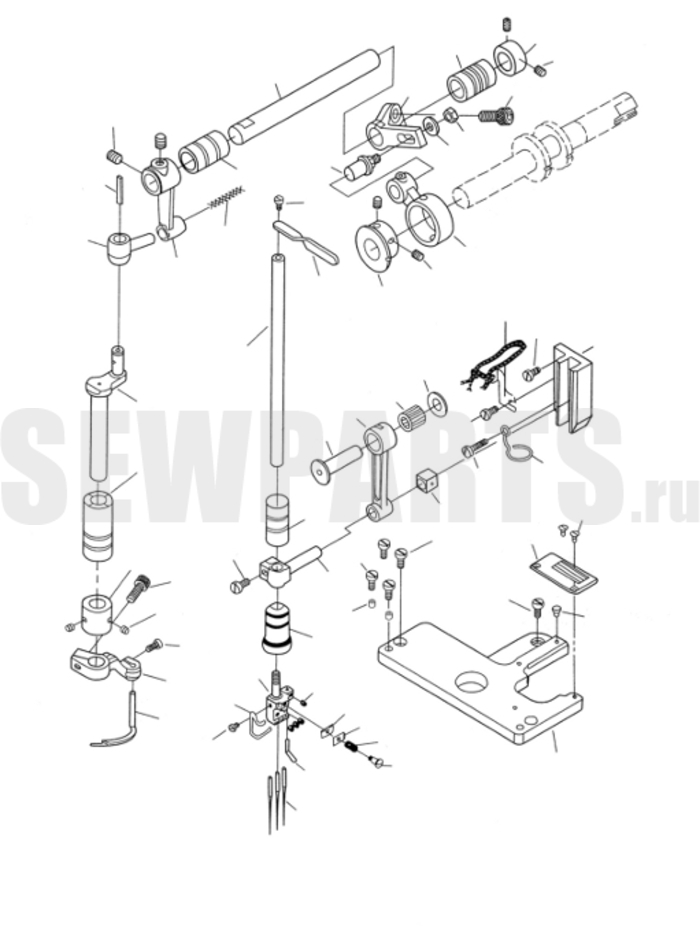 SEWPARTS.ru