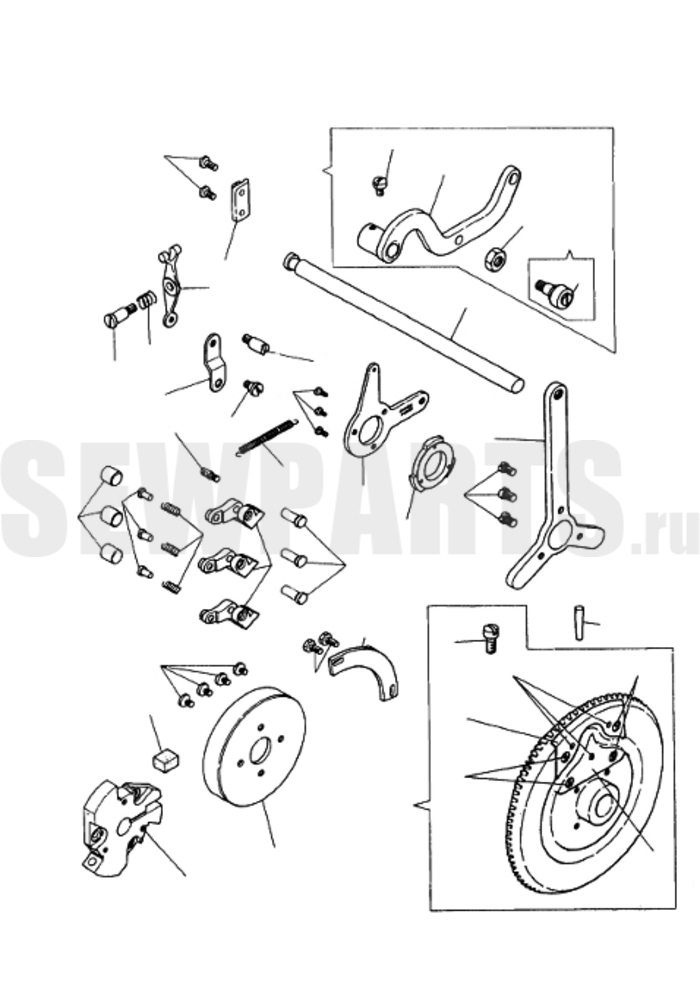 SEWPARTS.ru