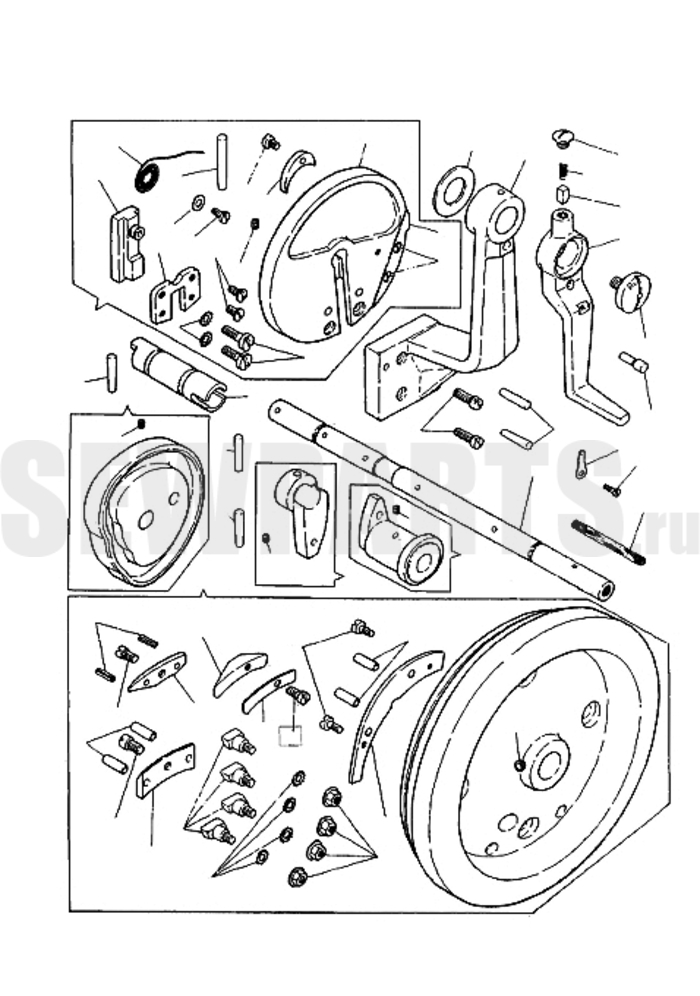 SEWPARTS.ru