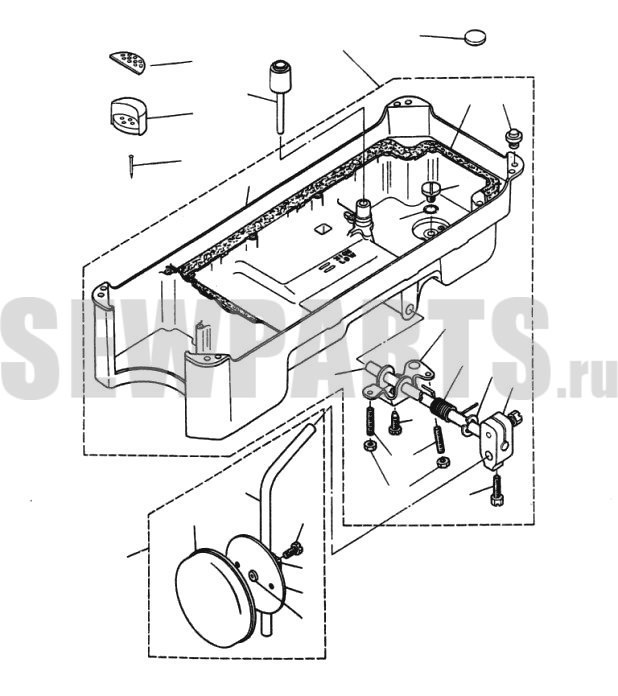 SEWPARTS.ru