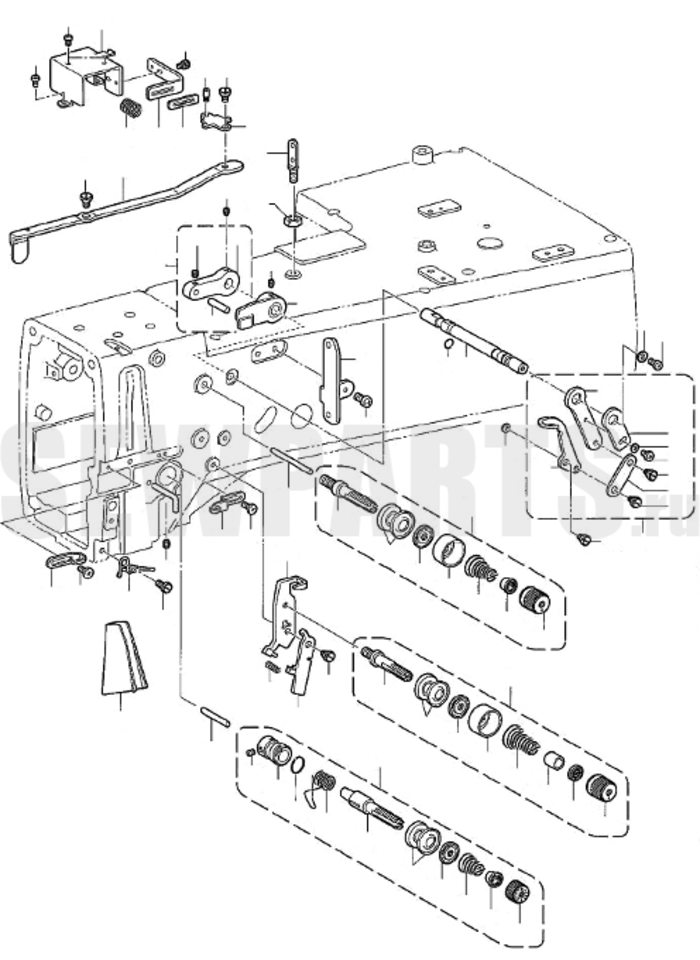 SEWPARTS.ru