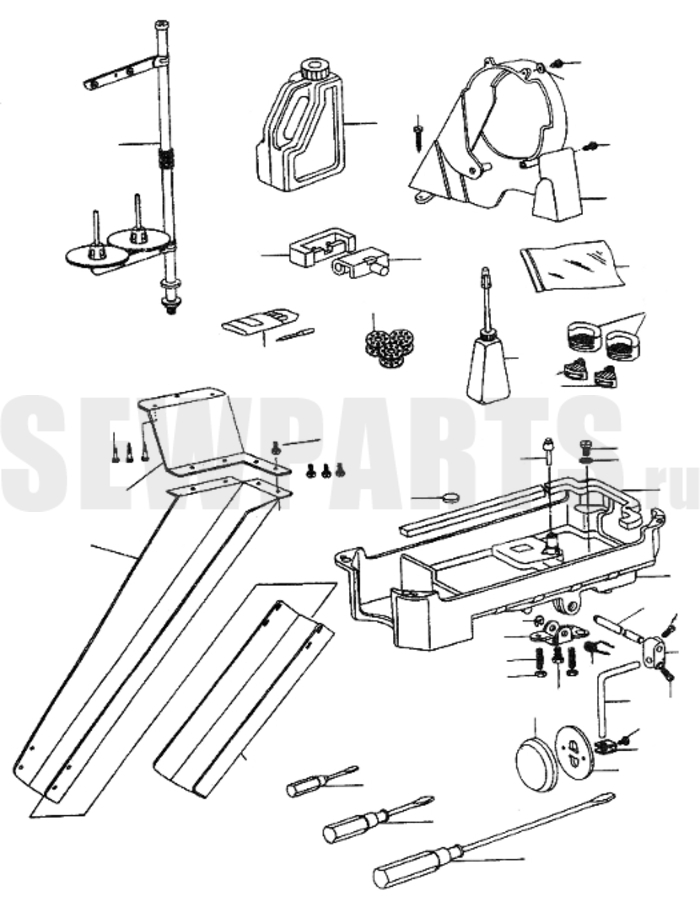 SEWPARTS.ru