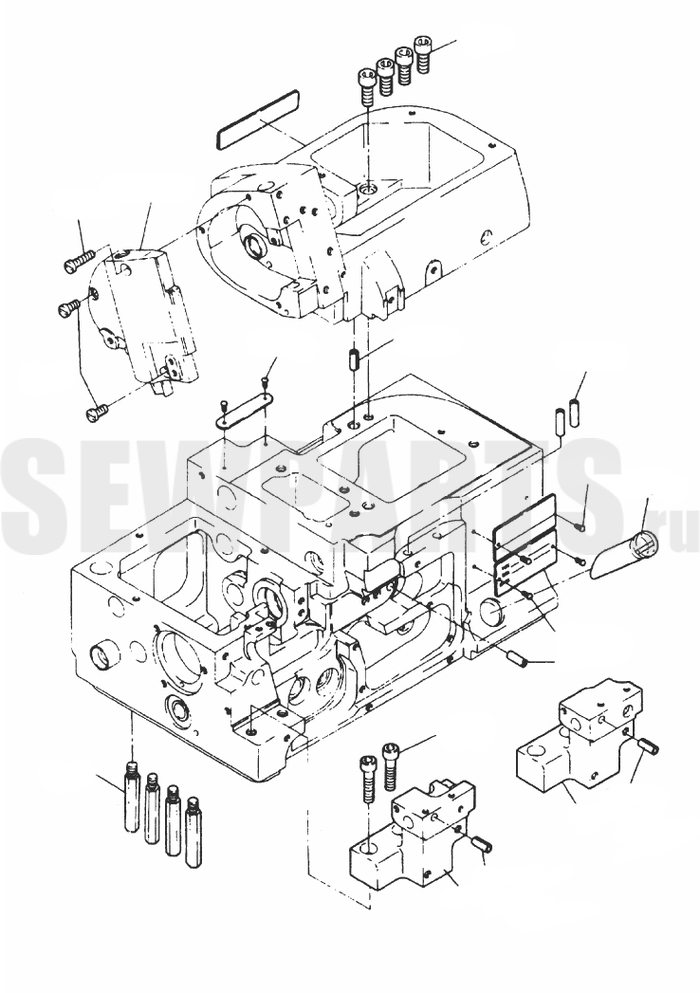 SEWPARTS.ru