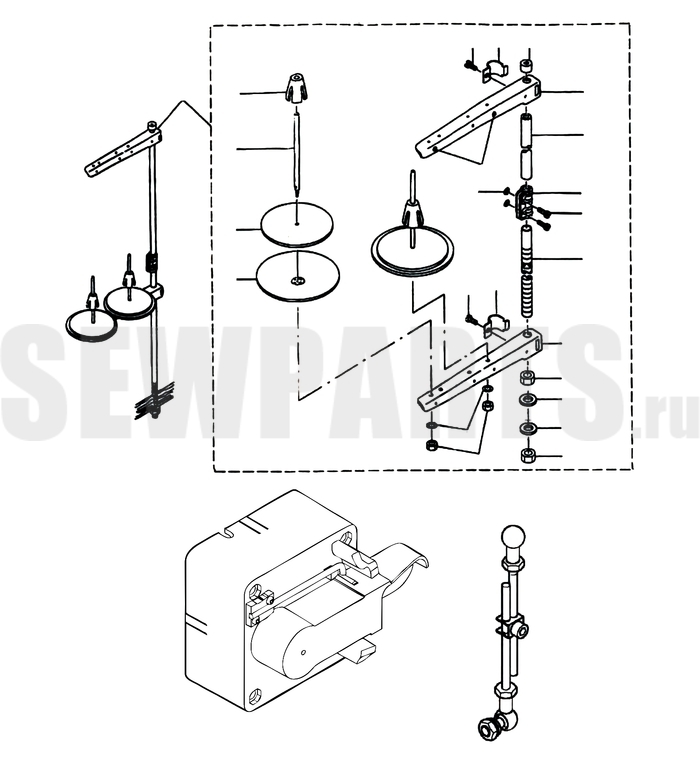 SEWPARTS.ru