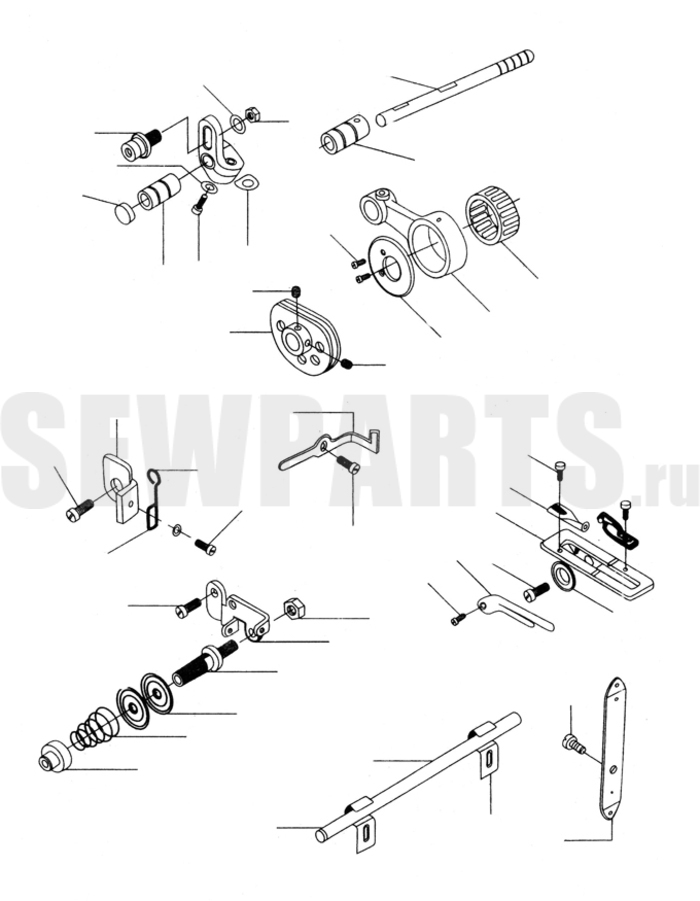 SEWPARTS.ru