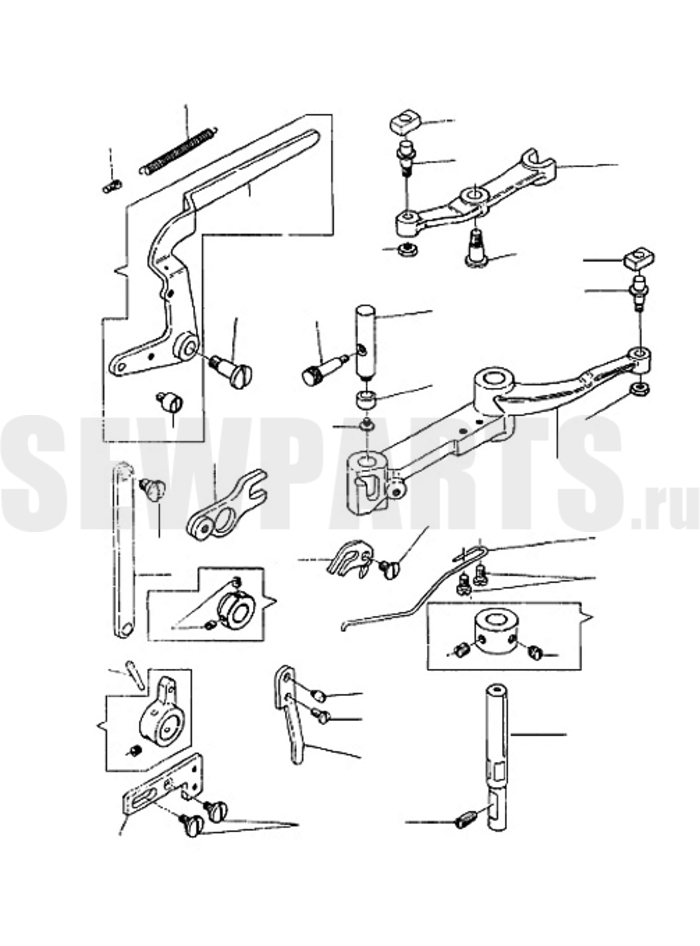 SEWPARTS.ru