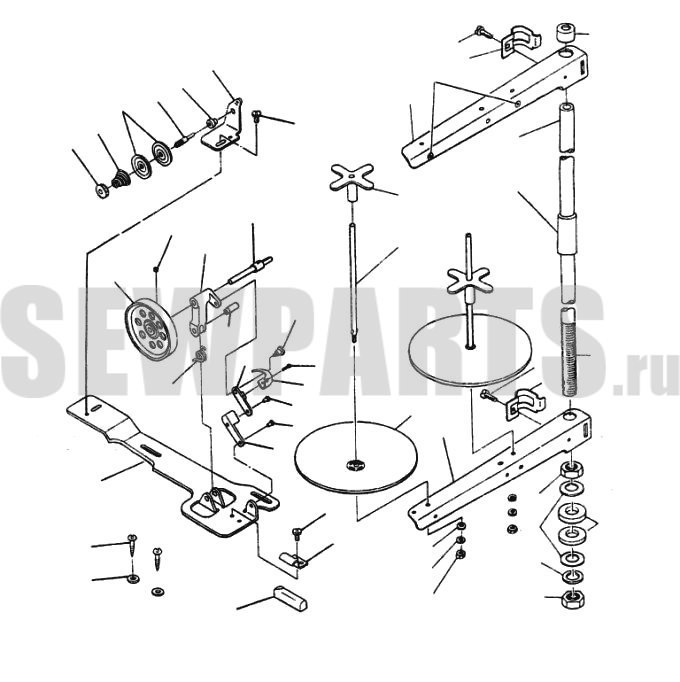 SEWPARTS.ru