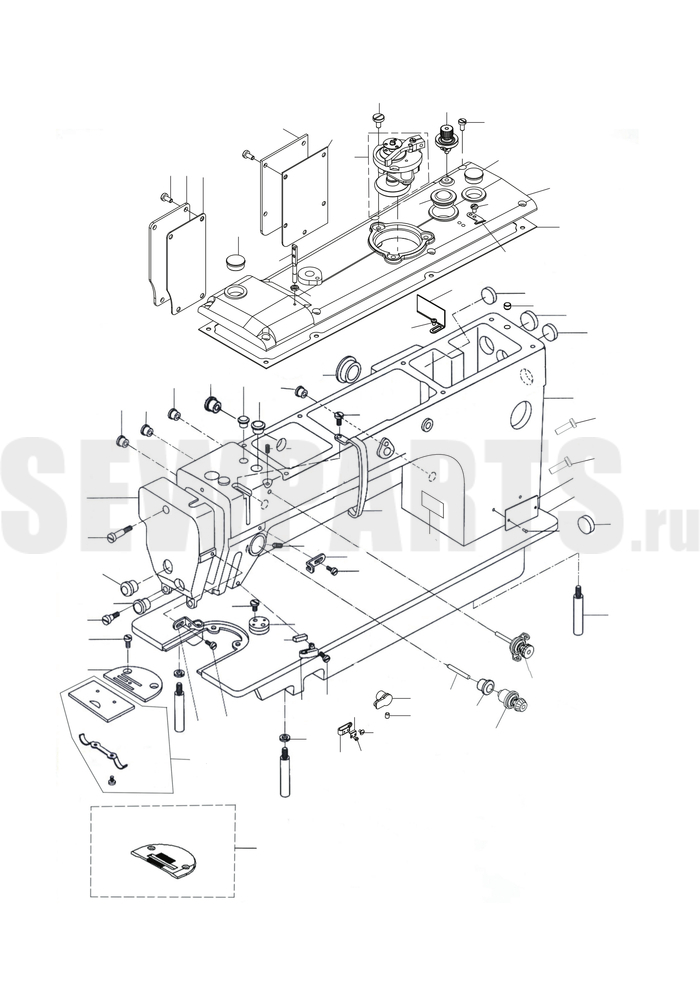 SEWPARTS.ru